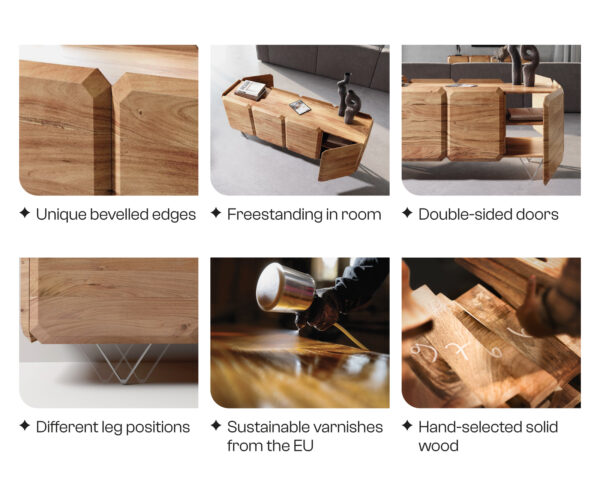 ✦ Unique bevelled edges

✦ Freestanding in room

✦ Double-sided doors

✦ Different leg positions

✦ Sustainable varnishes from the EU

✦ Hand-selected solid wood