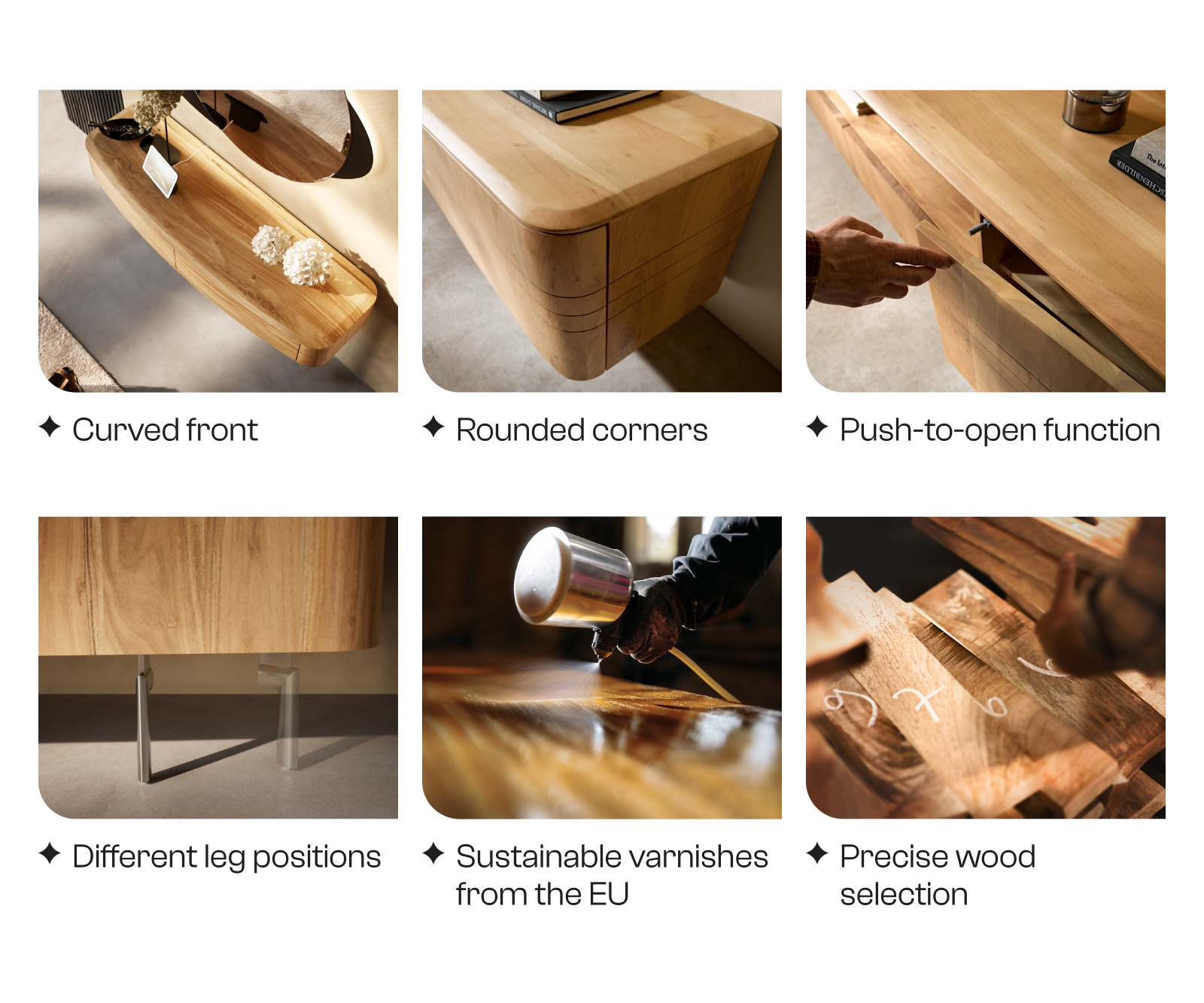 ✦ Curved front

✦ Rounded corners

✦ Push-to-open function

✦ Different leg positions

✦ Sustainable varnishes from the EU

✦ Precise wood selection